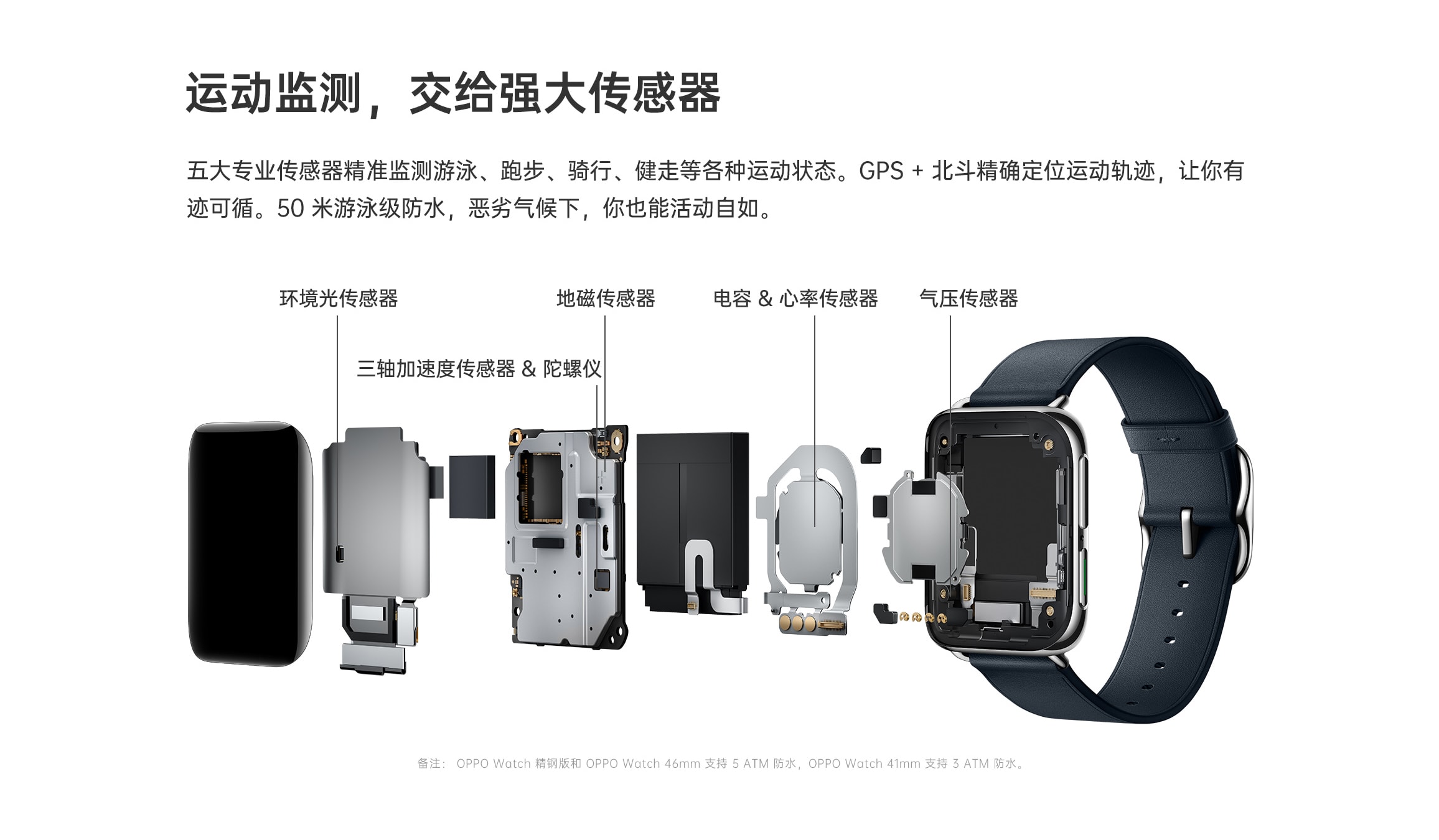 运动监测，交给强大传感器

五大专业传感器精准监测游泳、跑步、骑行、健走等各种运动状态。GPS + 北斗精确定位运动轨迹，让你有迹可循。50 米游泳级防水，恶劣气候下，你也能活动自如。

环境光传感器

地磁传感器

电容 & 心率传感器

气压传感器

三轴加速度传感器 & 陀螺仪

备注： OPPO Watch 精钢版和 OPPO Watch 46mm 支持 5 ATM 防水，OPPO Watch 41mm 支持 3 ATM 防水。